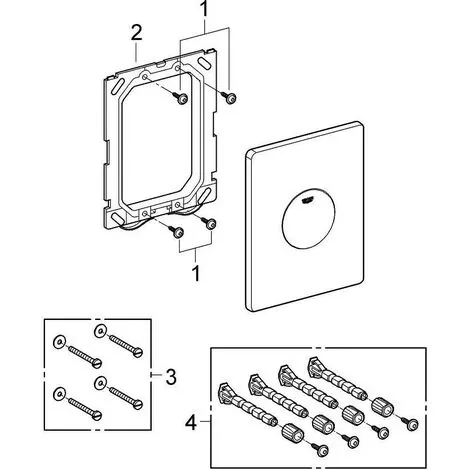 1
2
1
3
4